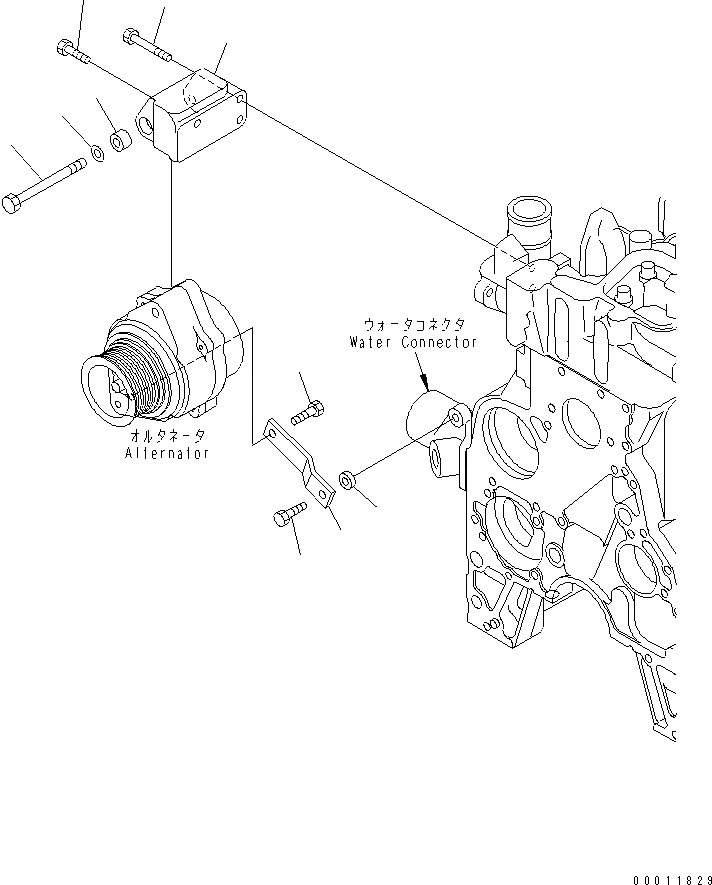 ウォータコネクタ
Water Connector

オルタネータ
Alternator

00011829