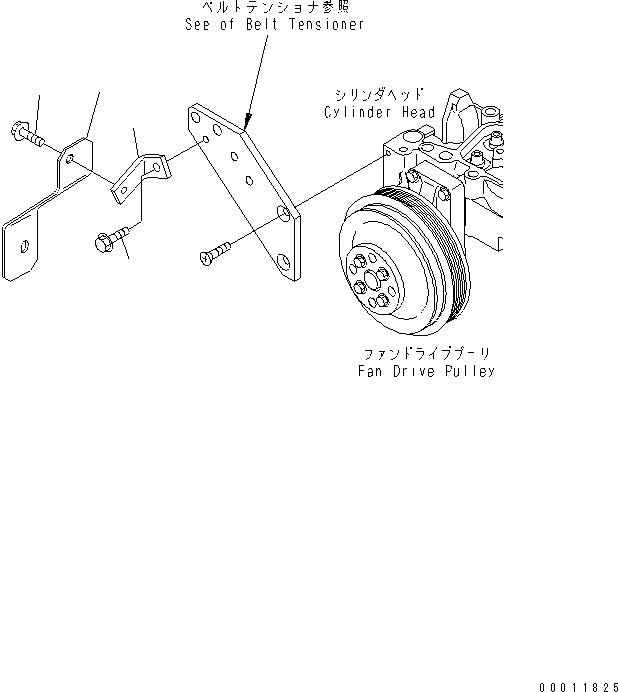 ベルトテンショナ参照
See of Belt Tensioner

シリンダヘッド
Cylinder Head

ファンドライブプーリ
Fan Drive Pulley

00011825