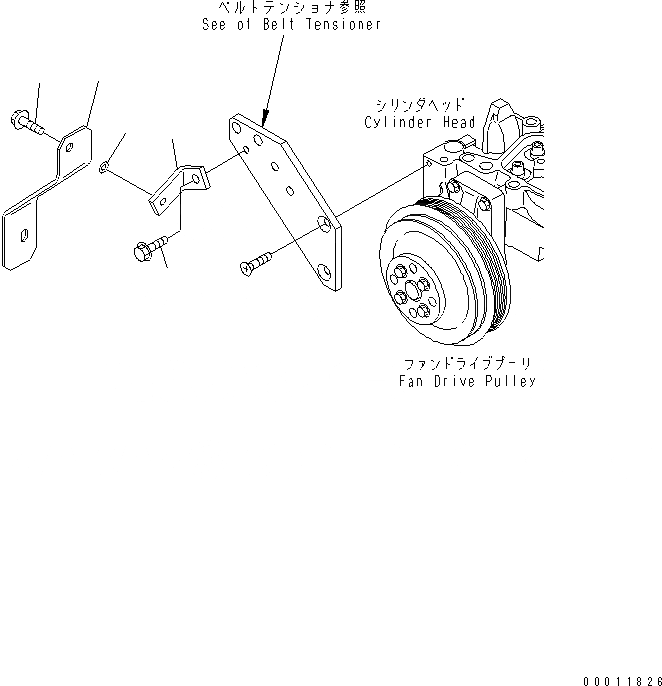 ベルトテンショナ参照
See of Belt Tensioner

シリンダヘッド
Cylinder Head

ファンドライブプーリ
Fan Drive Pulley

00011826