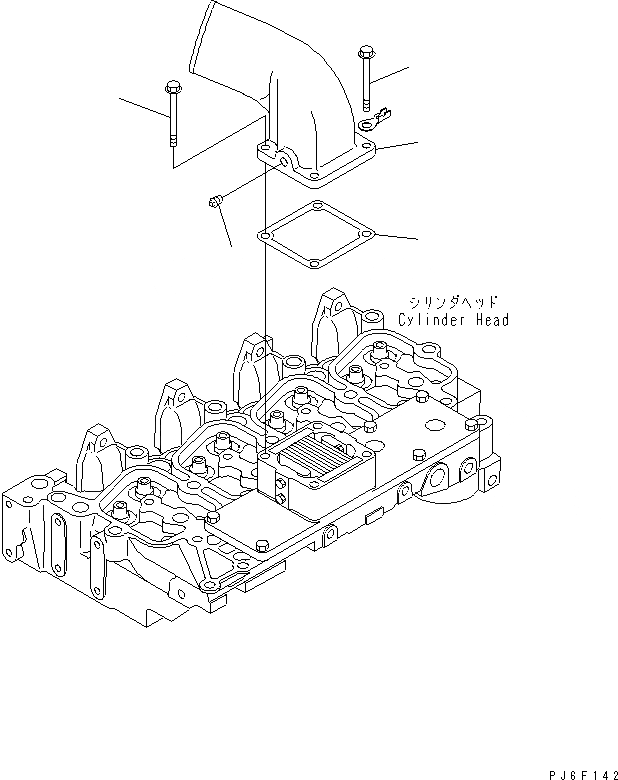 シリンダヘッド
Cylinder Head

PJ6F142