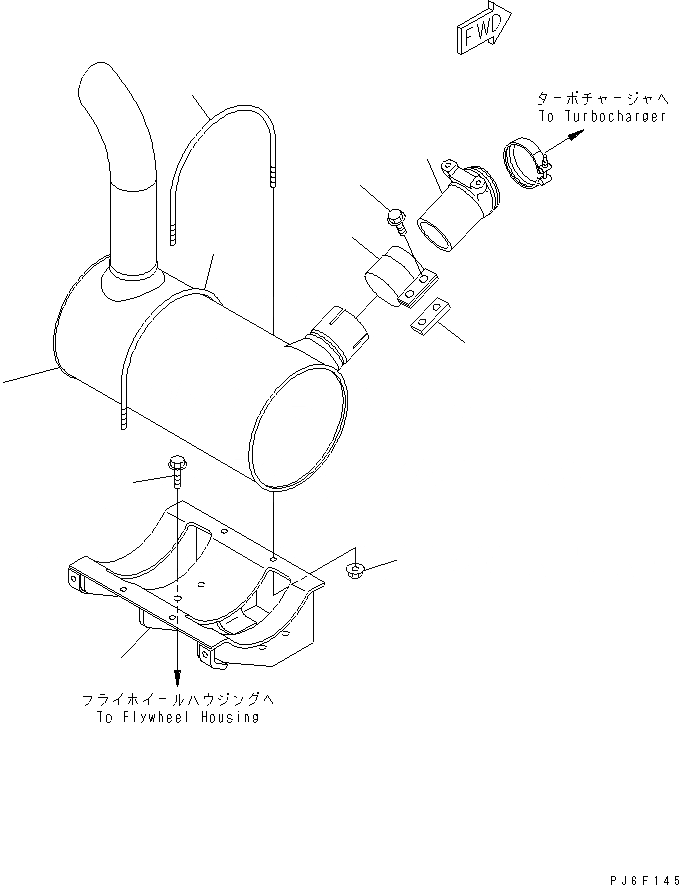 FWD

ターボチャージャへ
To Turbocharger

フライホイールハウジングへ
To Flywheel Housing

PJ6F145