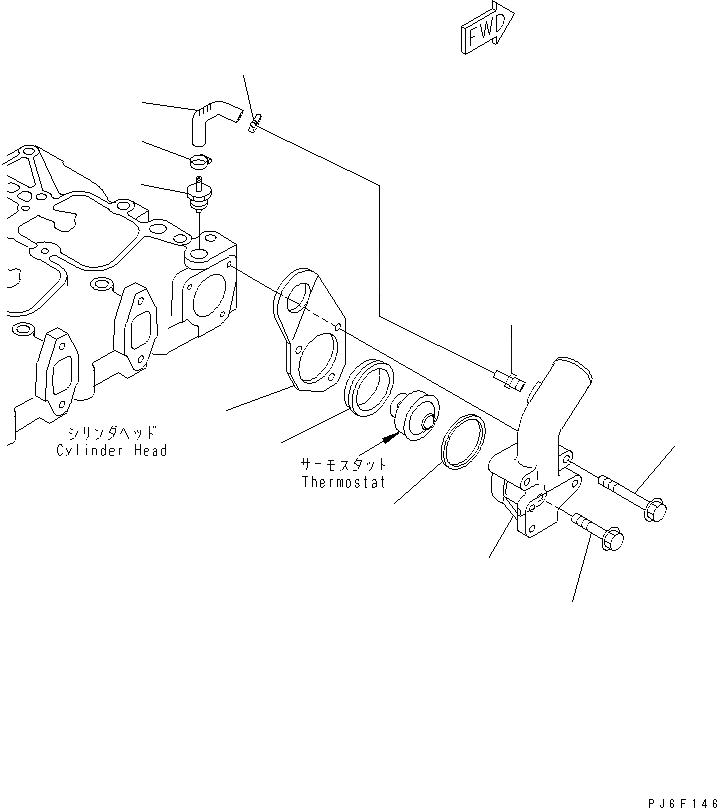 FWD

シリンダヘッド
Cylinder Head

サーモスタット
Thermostat

PJ6F146