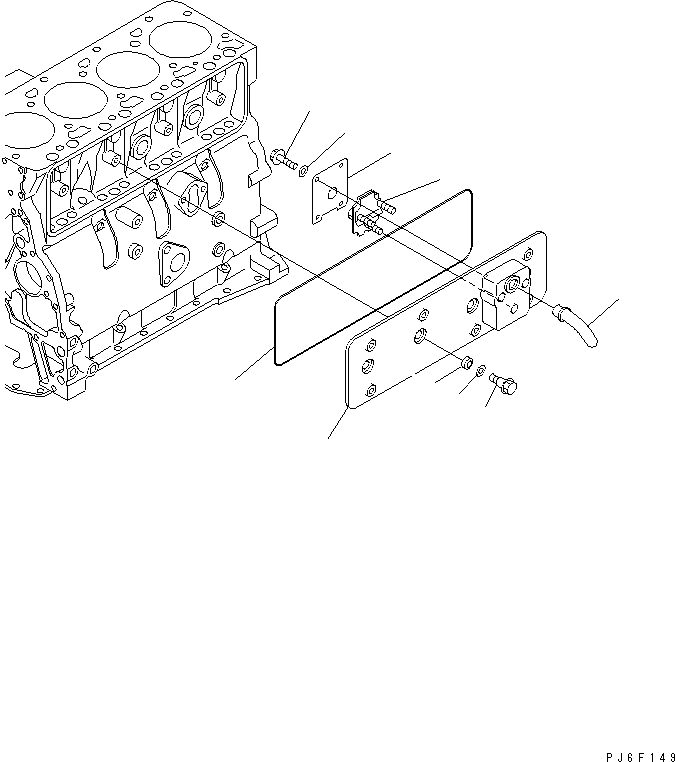 PJ6F149