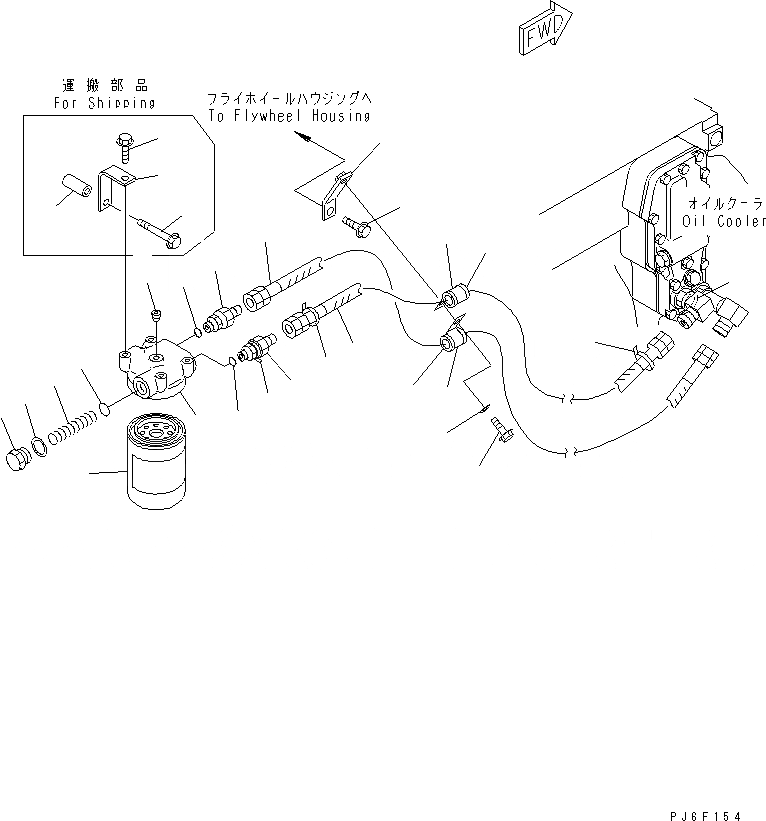 FWD

運搬部品
For Shipping

フライホイールハウジングへ
To Flywheel Housing

オイルクーラ
Oil Cooler

PJ6F154