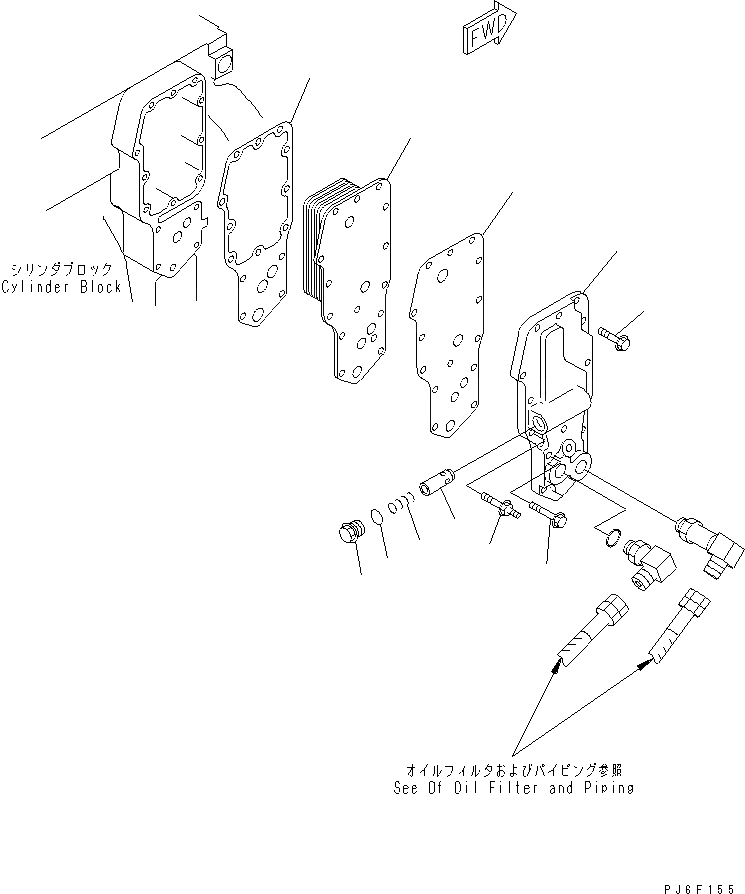 FWD

シリンダブロック
Cylinder Block

オイルフィルタおよびパイピング参照
See Of Oil Filter and Piping

PJ6F155