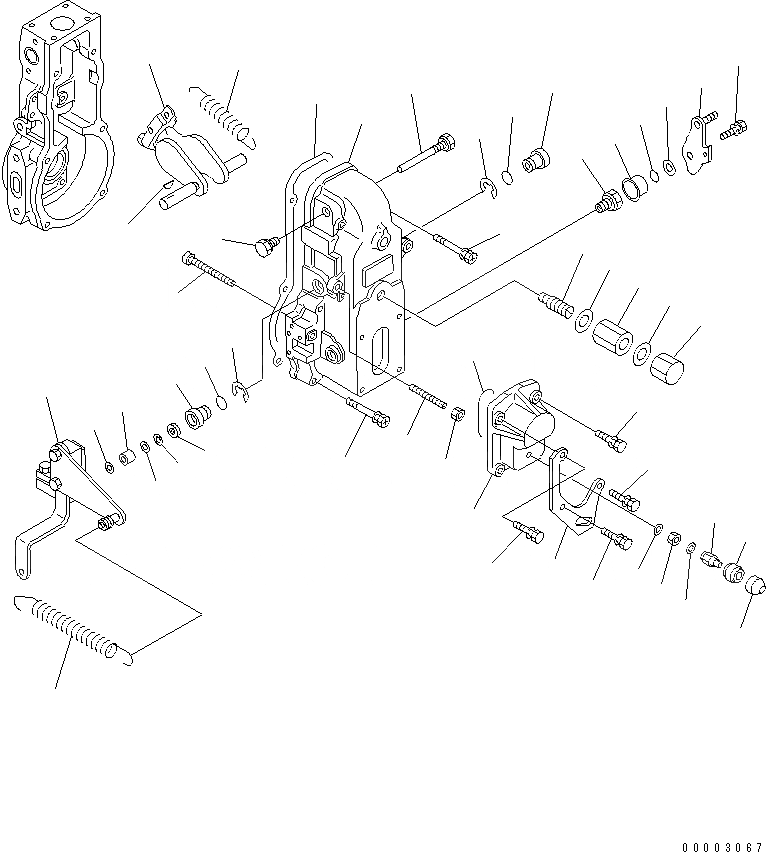 00003067