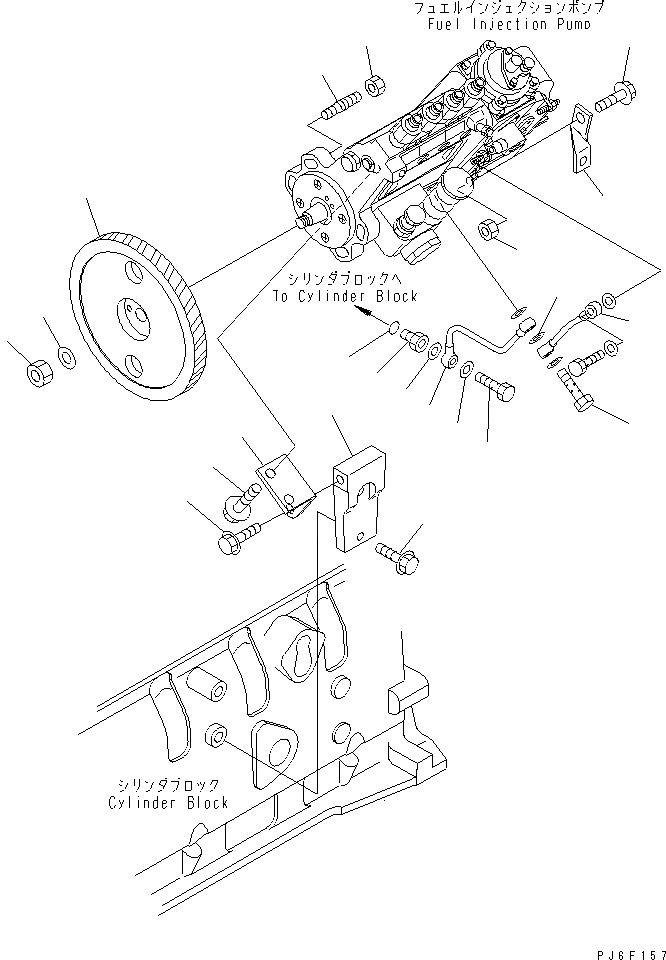 フュエルインジェクションポンプ
Fuel Injection Pump

シリンダブロックへ
To Cylinder Block

シリンダブロック
Cylinder Block

PJ6F157