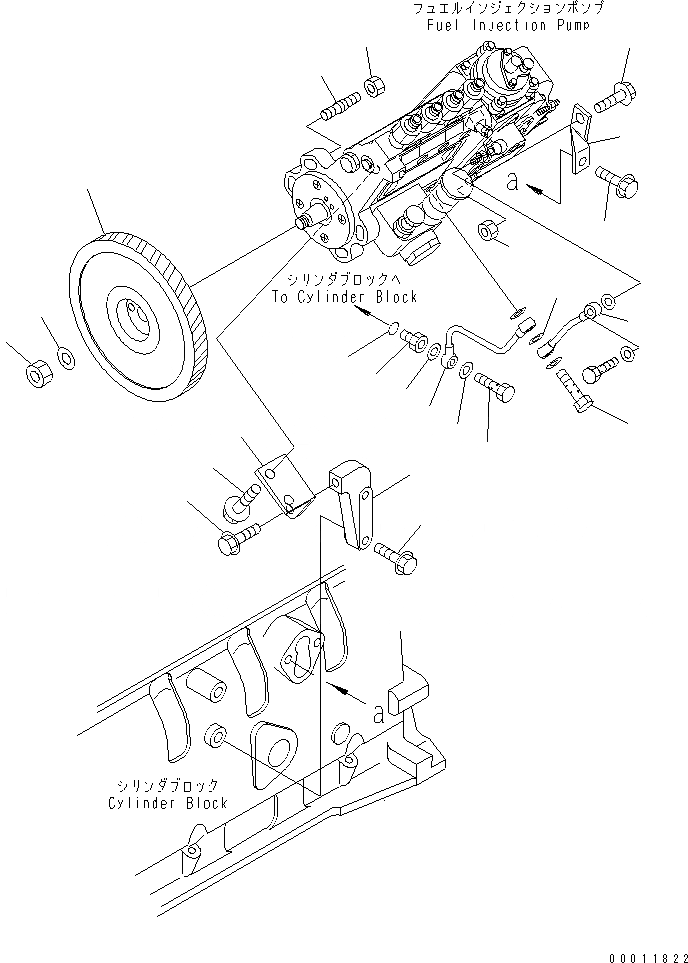 フュエルインジェクションポンプ
Fuel Injection Pump

a

シリンダブロックへ
To Cylinder Block

a

シリンダブロック
Cylinder Block

00011822