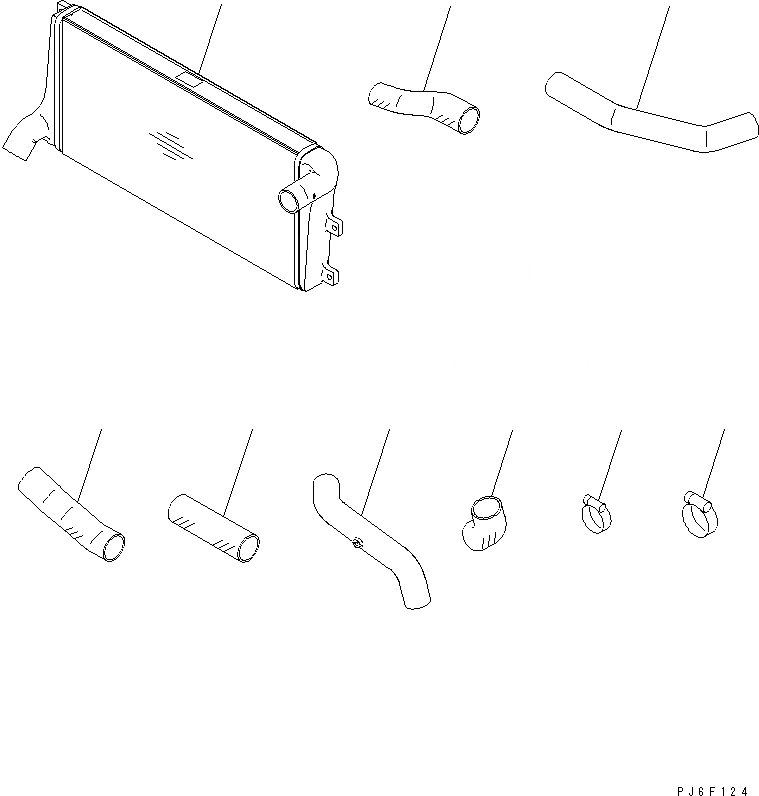 PJ6F124