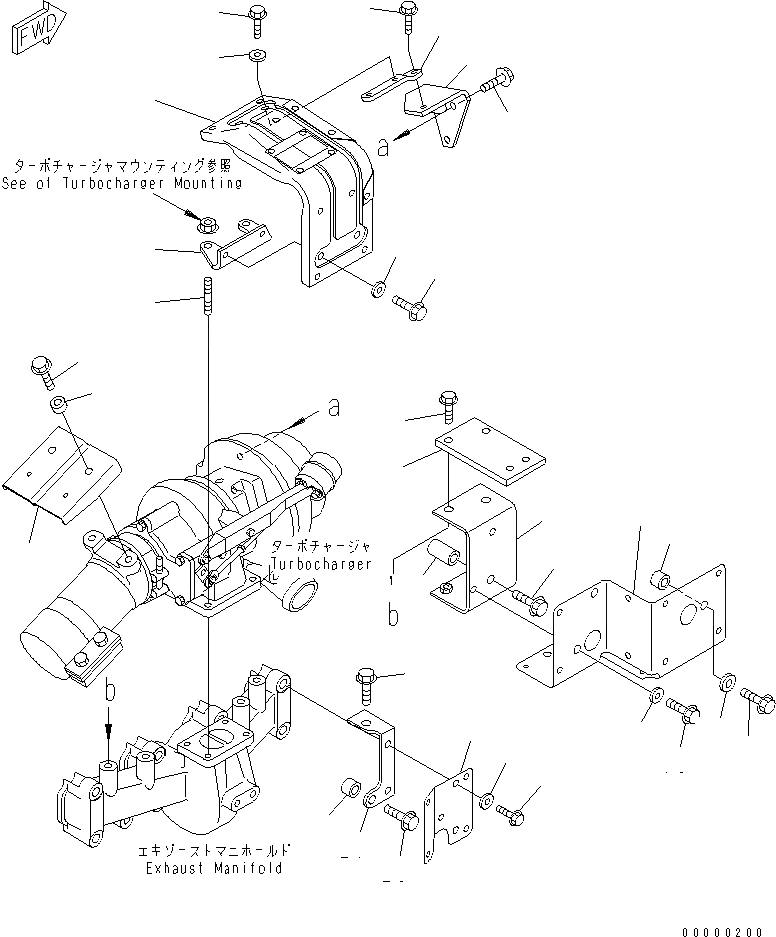 FWD

ターボチャージャマウンティング参照
See of Turbocharger Mounting

a

a

ターボチャージャ
Turbocharger

b

b

エキゾーストマニホールド
Exhaust Manifold

00000200