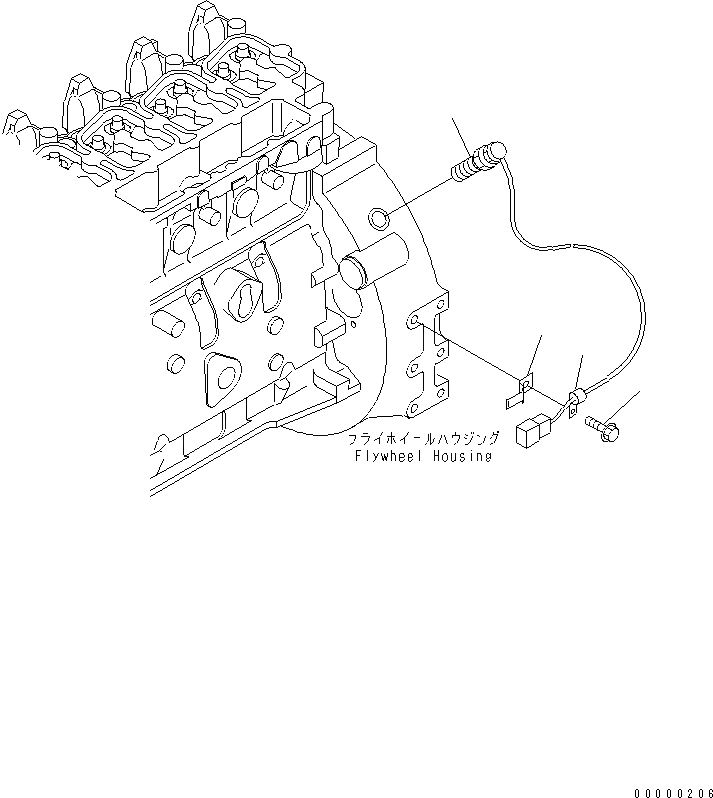 フライホイールハウジング
Flywheel Housing

00000206