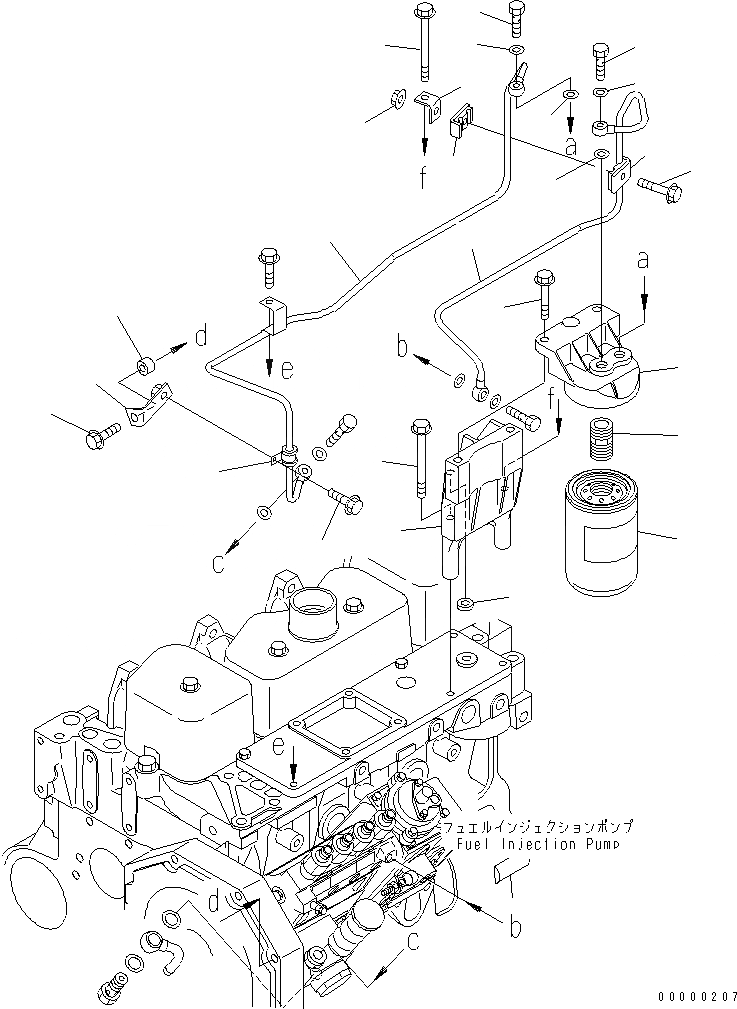 a
f
a
d
e
b
f
c
e
フュエルインジェクションポンプ
Fuel Injection Pump
d
b
c
00000207