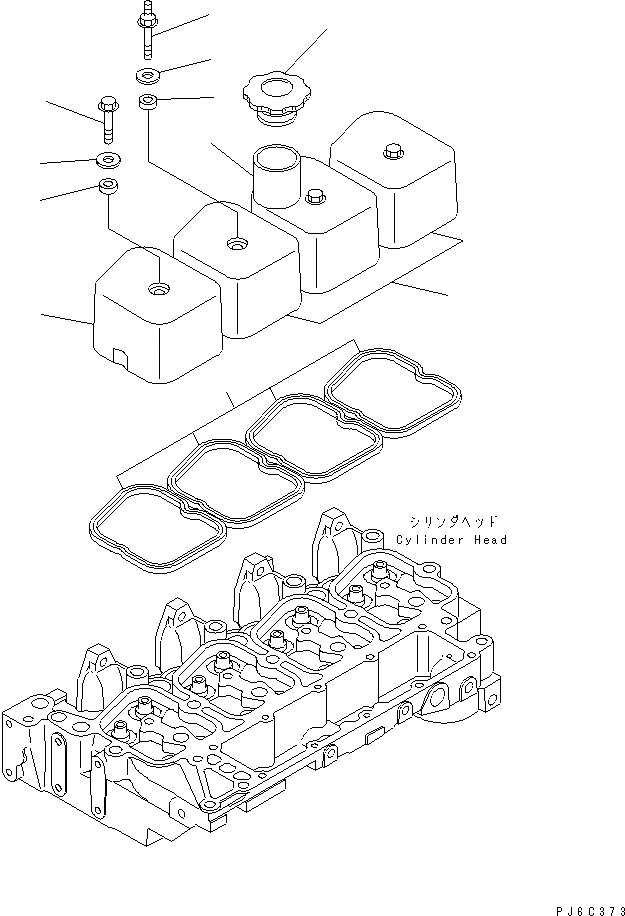 シリンダヘッド
Cylinder Head

PJ6C373