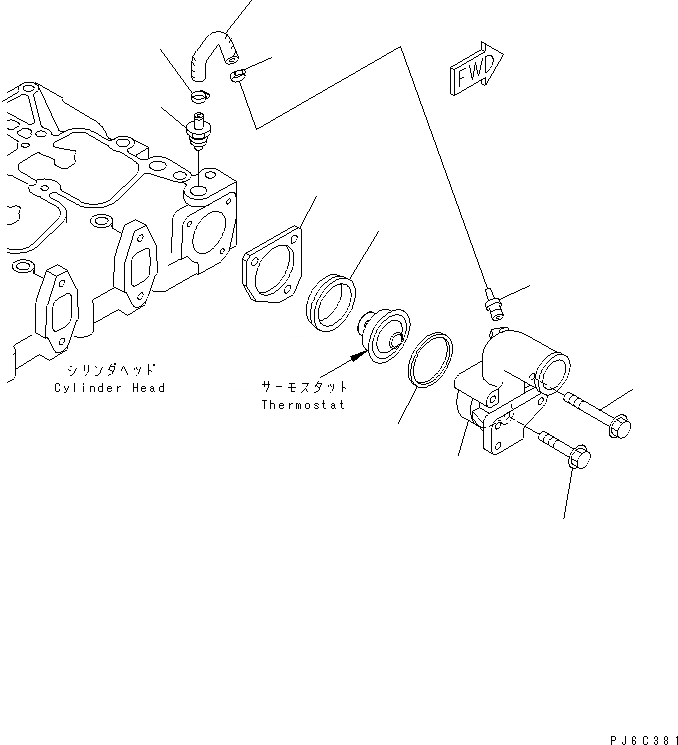 FWD

シリンダヘッド
Cylinder Head

サーモスタット
Thermostat

PJ6C381