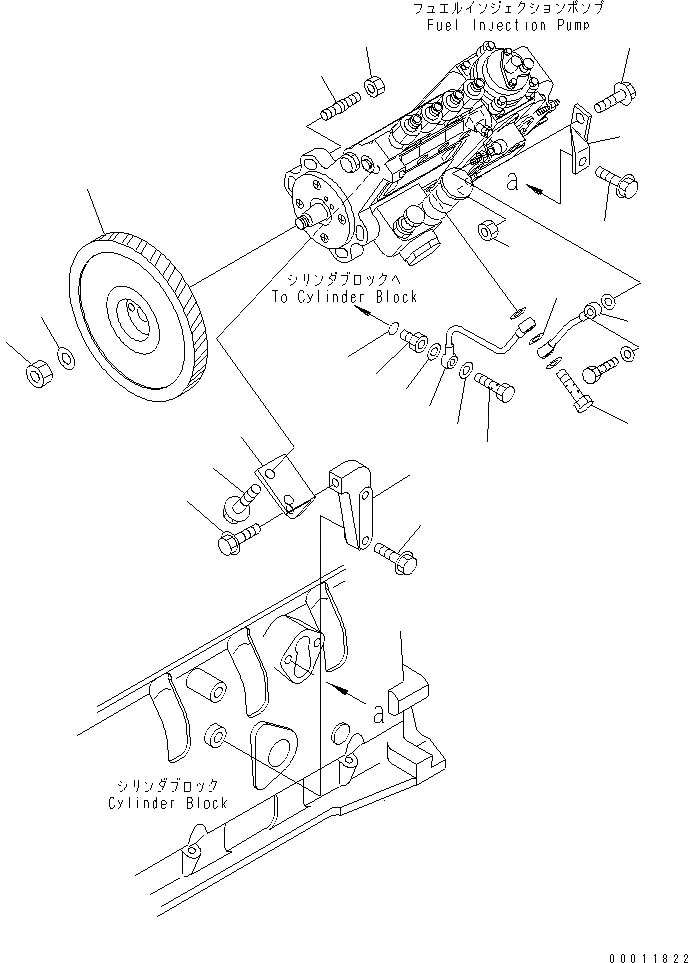 フュエルインジェクションポンプ
Fuel Injection Pump

a

シリンダブロックへ
To Cylinder Block

a

シリンダブロック
Cylinder Block

00011822