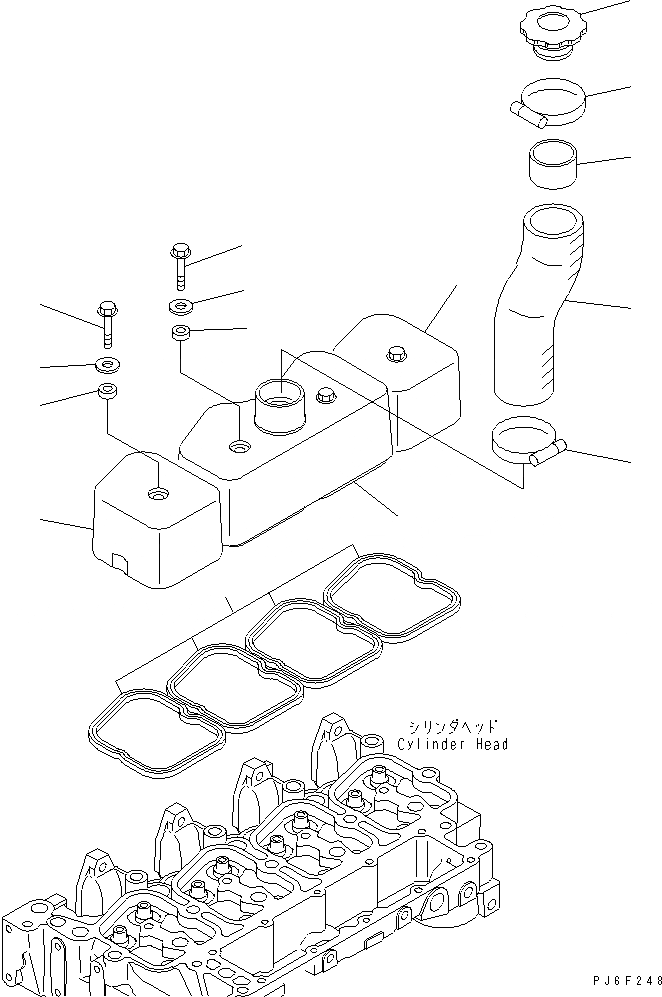 シリンダヘッド
Cylinder Head

PJ6F248