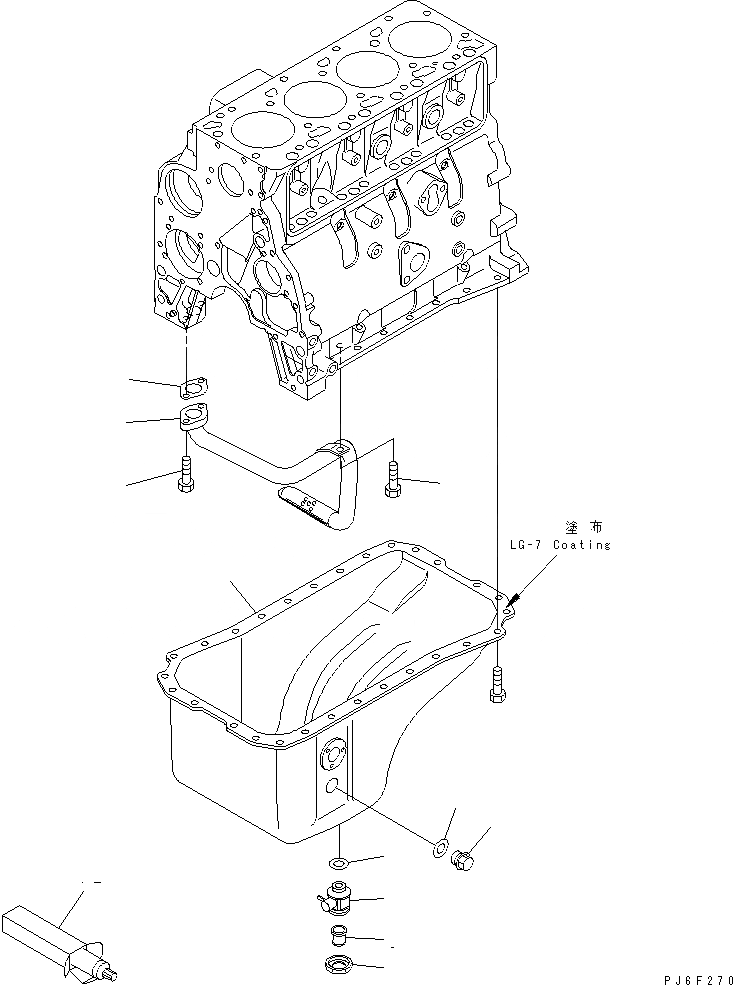 塗 布
LG-7 Coating

PJ6F270