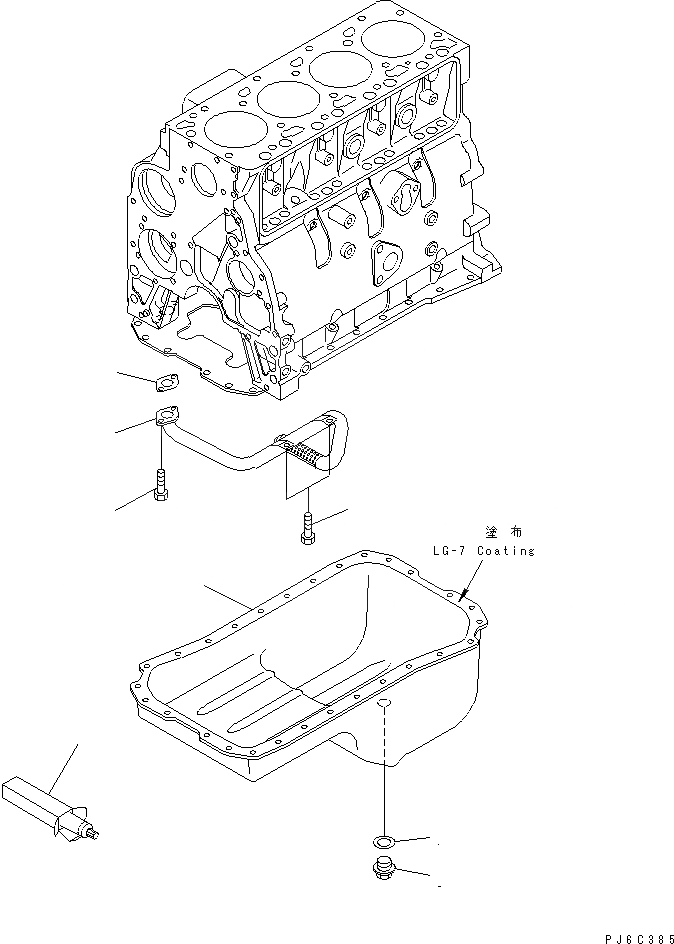 塗布
LG-7 Coating

PJ6C385