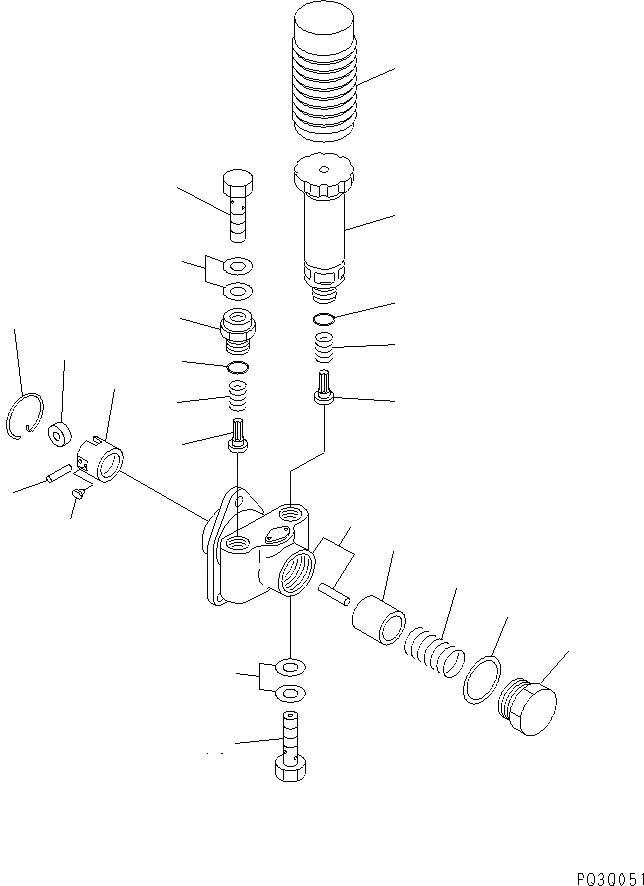 PQ3Q051