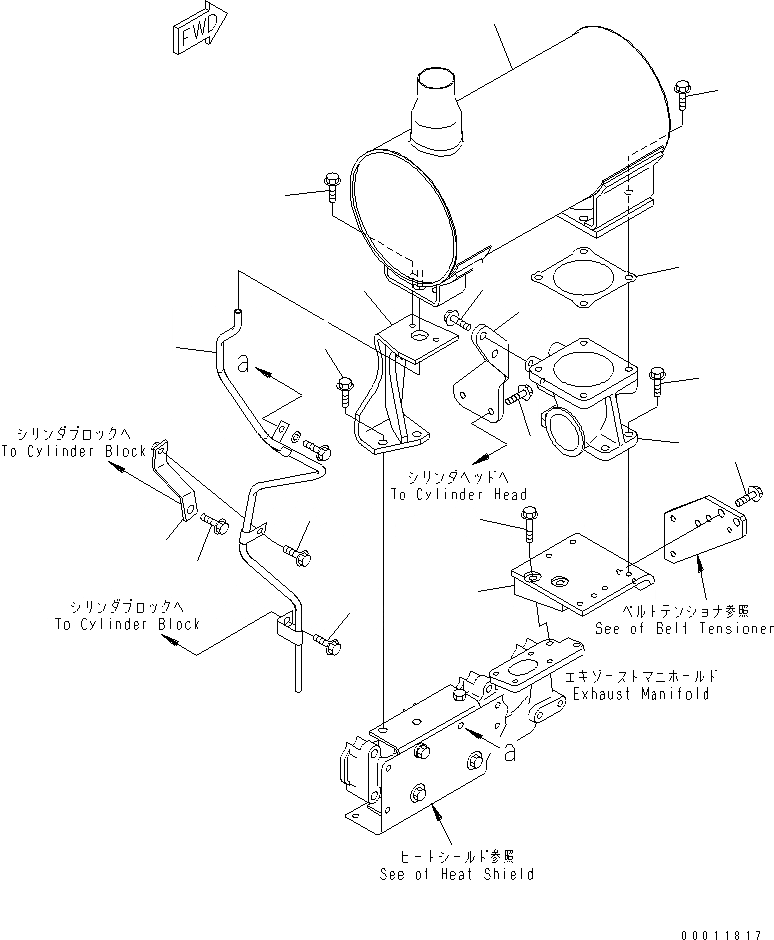 FWD

a

シリンダブロックへ
To Cylinder Block

シリンダヘッドへ
To Cylinder Head

シリンダブロックへ
To Cylinder Block

ベルトテンショナ参照
See of Belt Tensioner

エキゾーストマニホールド
Exhaust Manifold

a

ヒートシールド参照
See of Heat Shield

00011817