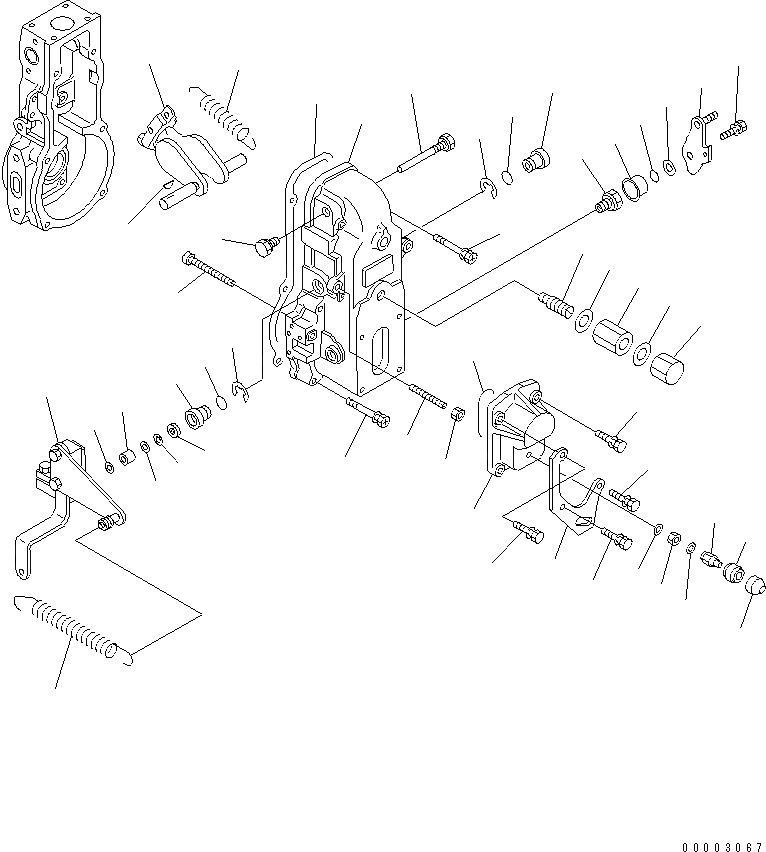 00003067