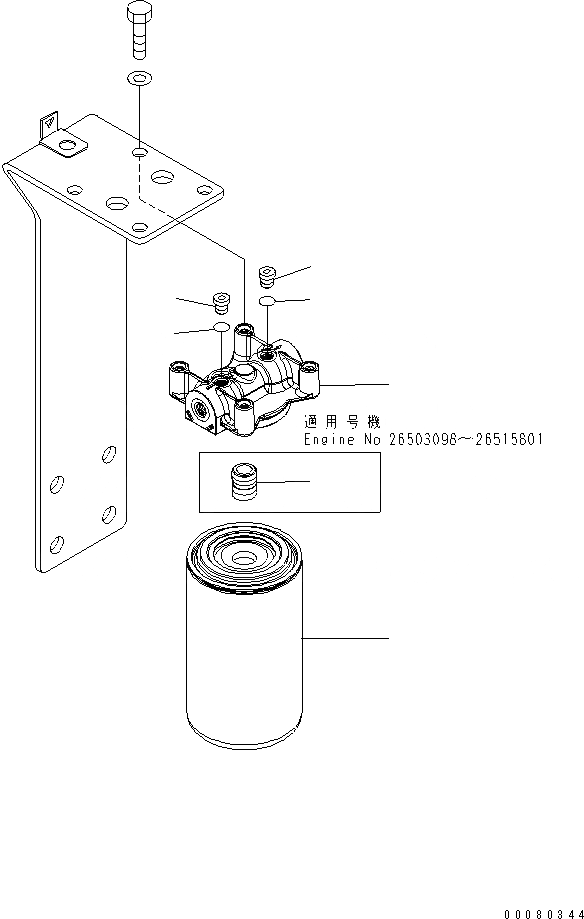 適用号機
Engine No 26503096~26515801

00080344