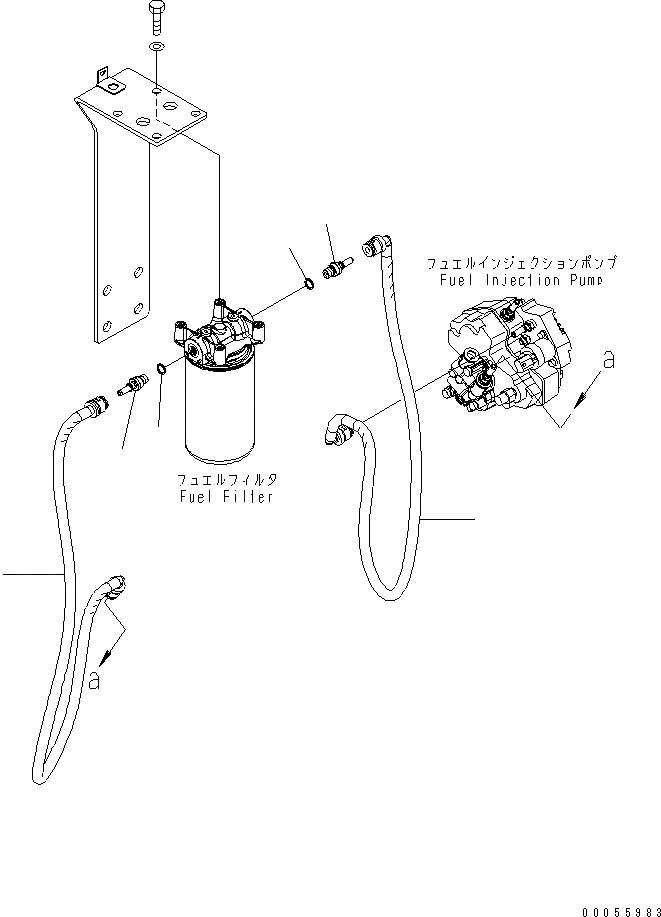 フュエルインジェクションポンプ
Fuel Injection Pump

a

フュエルフィルタ
Fuel Filter

a

00055983