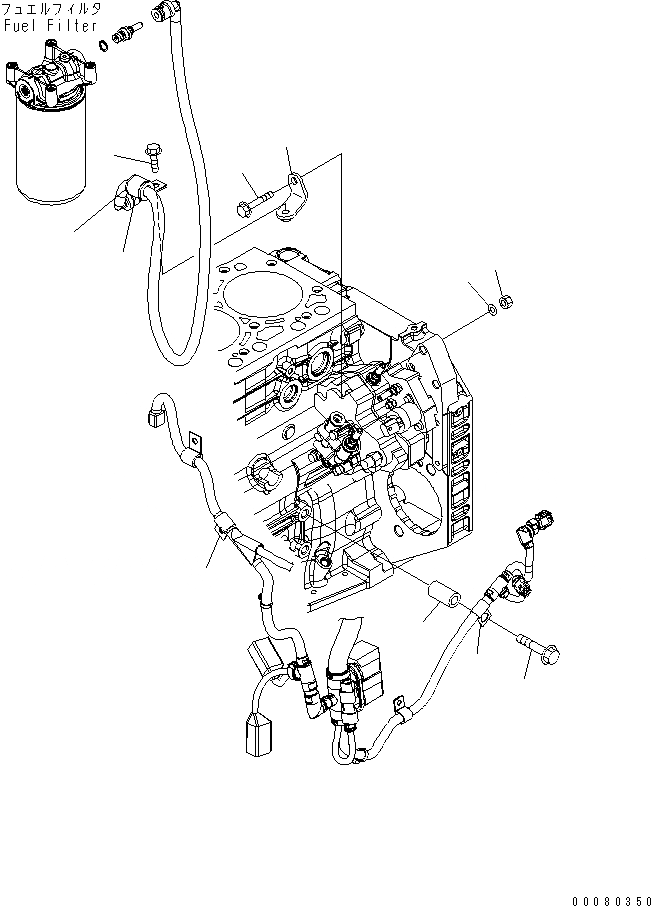 フュエルフィルタ
Fuel Filter

00080350