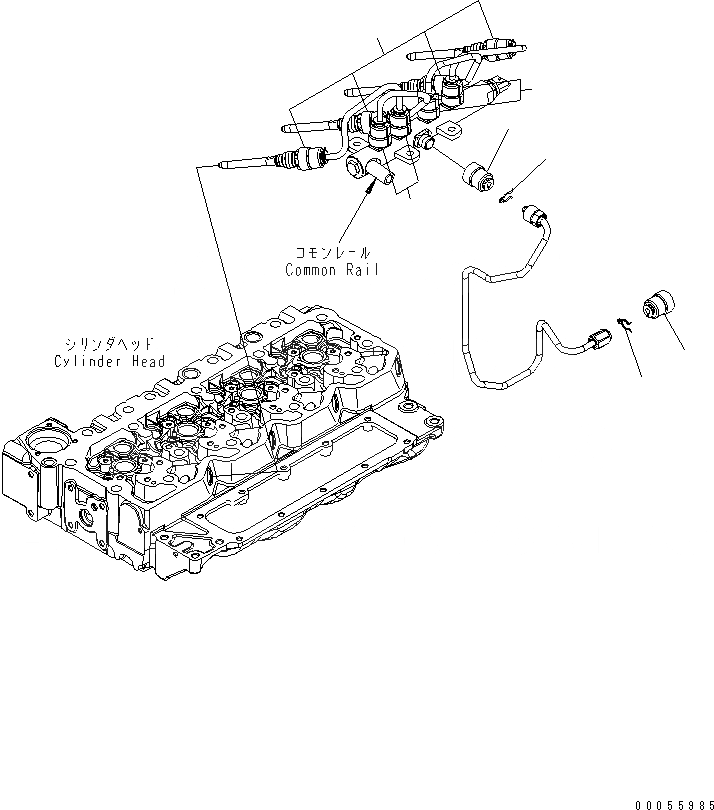 コモンレール
Common Rail

シリンダヘッド
Cylinder Head

00055985