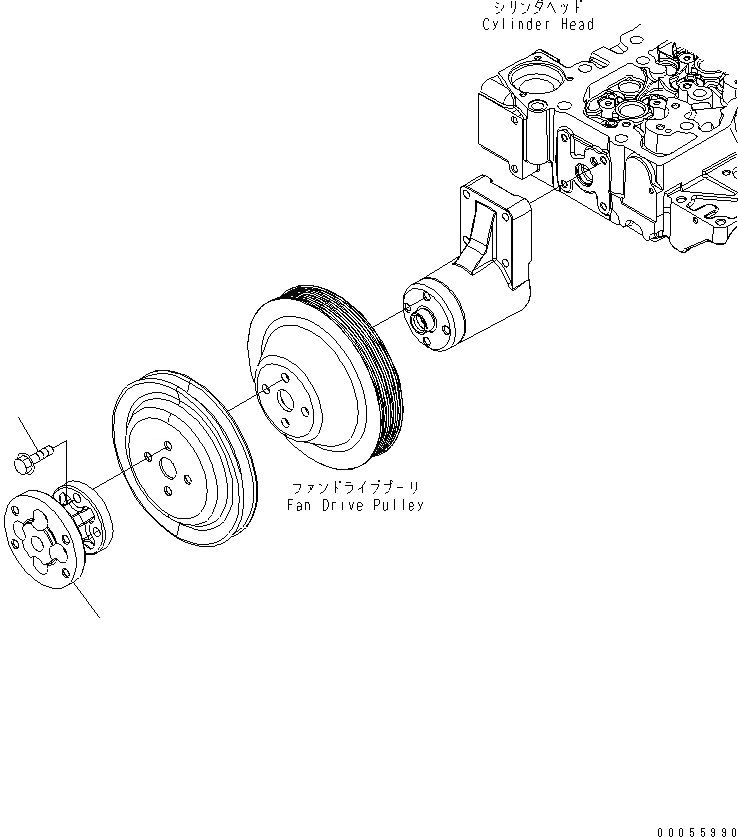 シリンダヘッド
Cylinder Head

ファンドライブプーリ
Fan Drive Pulley

00055990