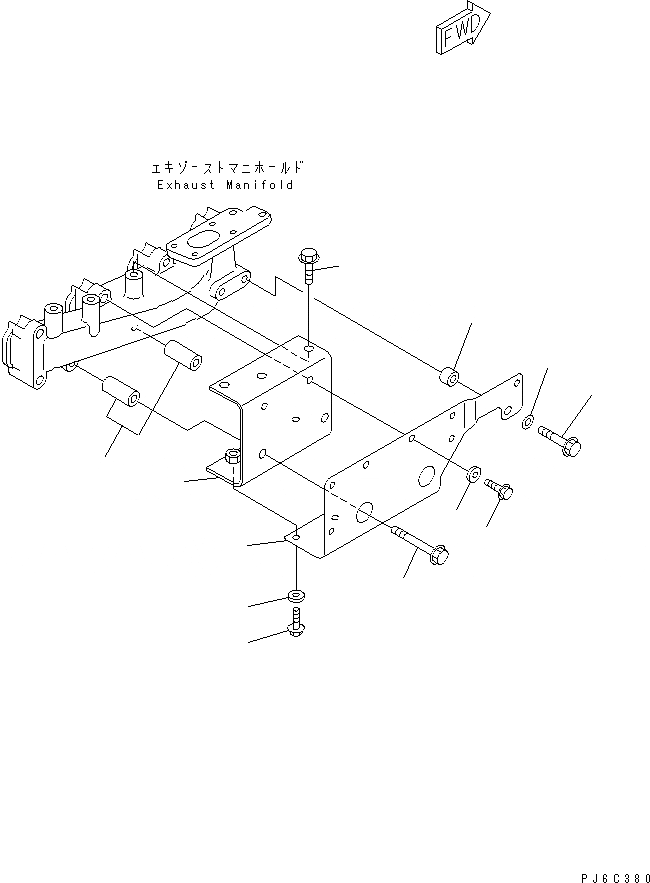 FWD

エキゾーストマニホールド
Exhaust Manifold

PJ6C380