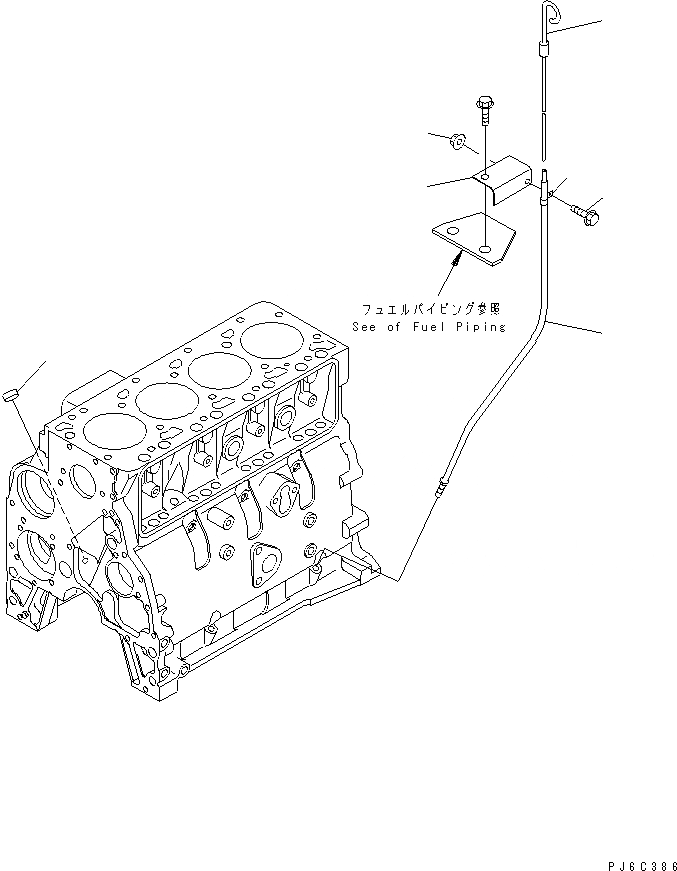 フュエルパイピング参照
See of Fuel Piping

PJ6C386