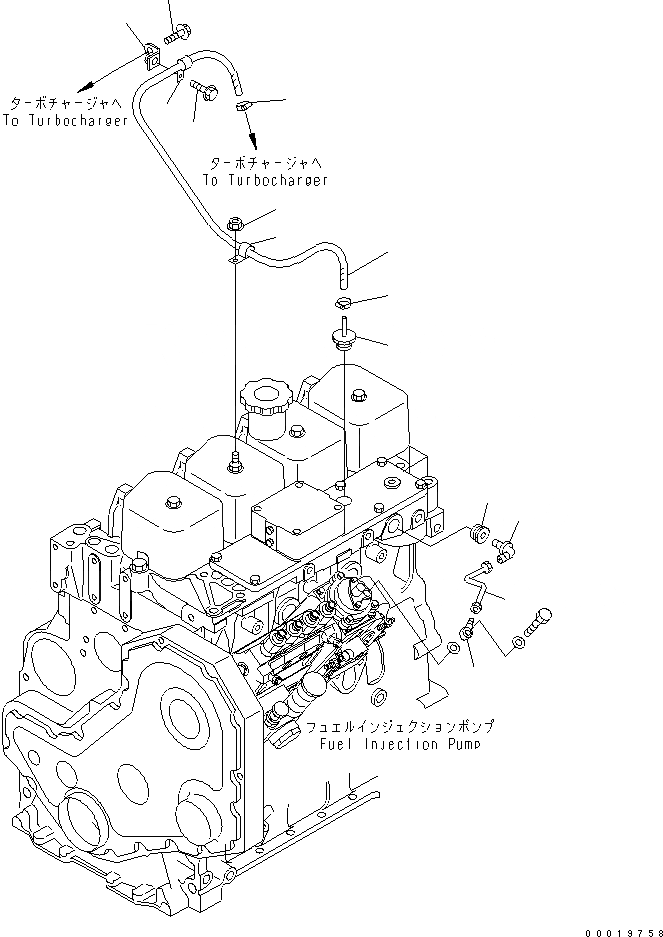 ターボチャージャへ
To Turbocharger

ターボチャージャへ
To Turbocharger

フュエルインジェクションポンプ
Fuel Injection Pump

00019758