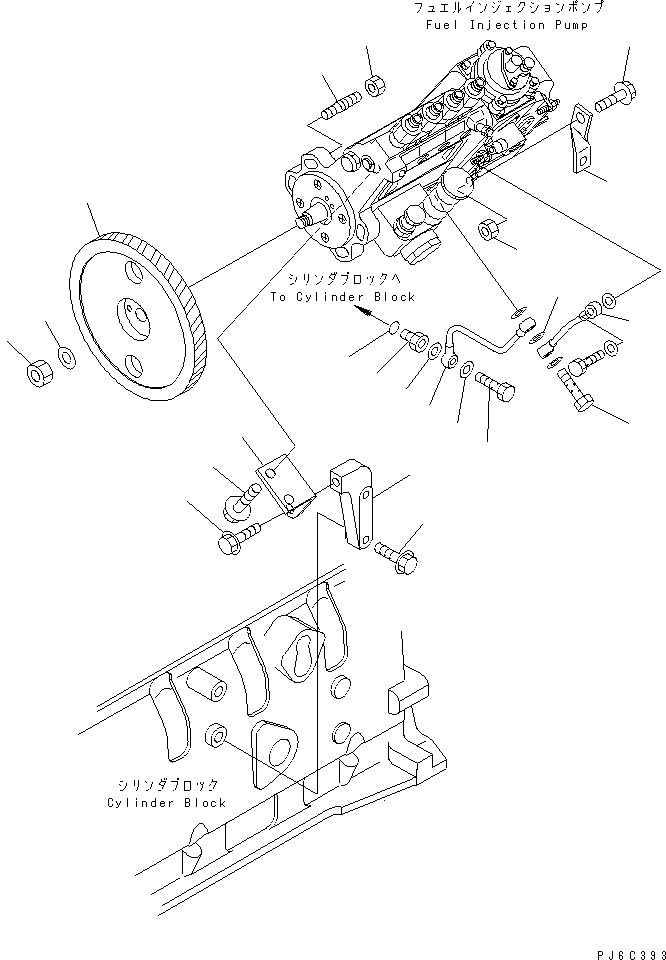 フュエルインジェクションポンプ
Fuel Injection Pump

シリンダブロックへ
To Cylinder Block

シリンダブロック
Cylinder Block

PJ6C393