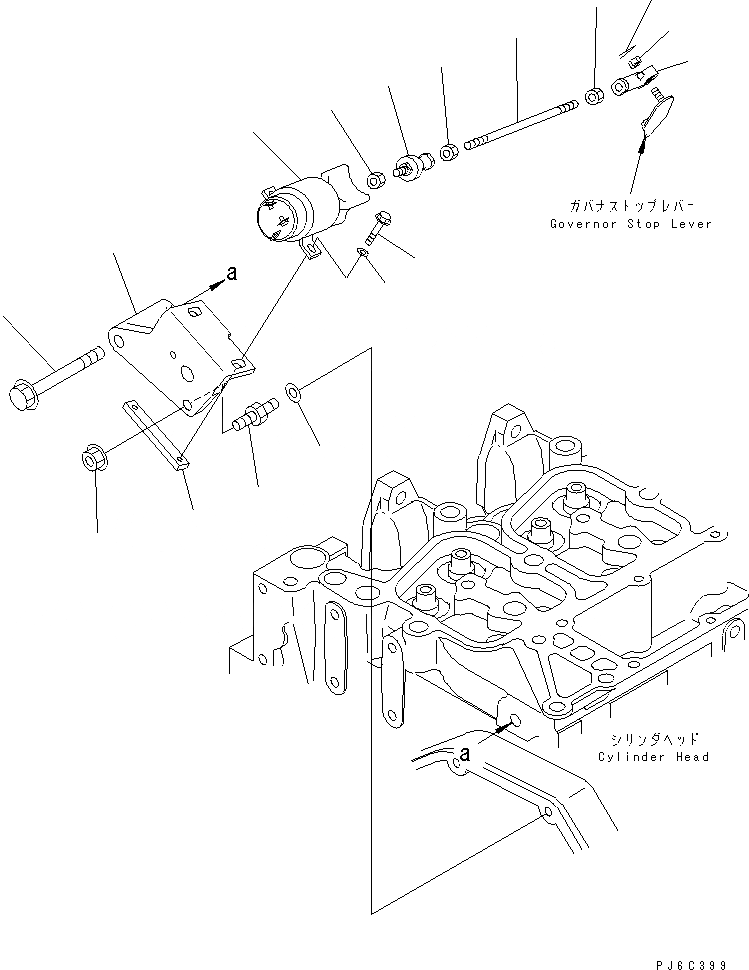 ガバナストップレバー
Governor Stop Lever

a

シリンダヘッド
Cylinder Head

a

PJ6C399