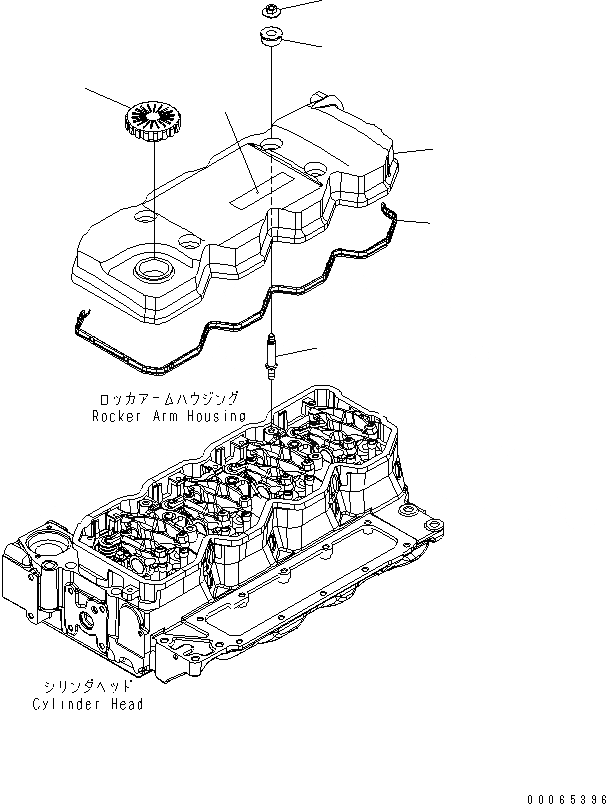 ロッカアームハウジング
Rocker Arm Housing

シリンダヘッド
Cylinder Head

00065396