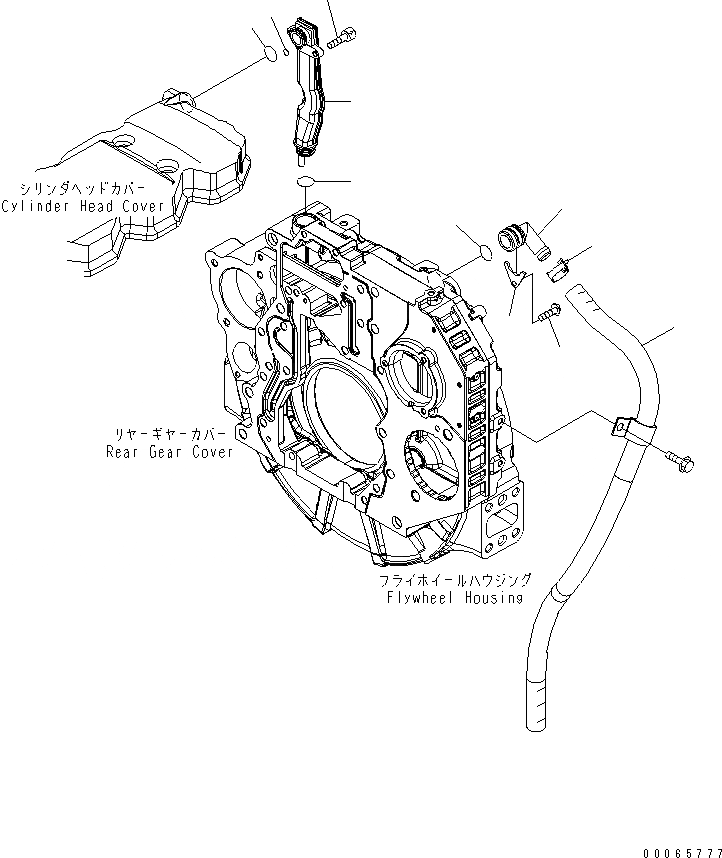 シリンダヘッドカバー
Cylinder Head Cover

リヤーギヤーカバー
Rear Gear Cover

フライホイールハウジング
Flywheel Housing

00065777