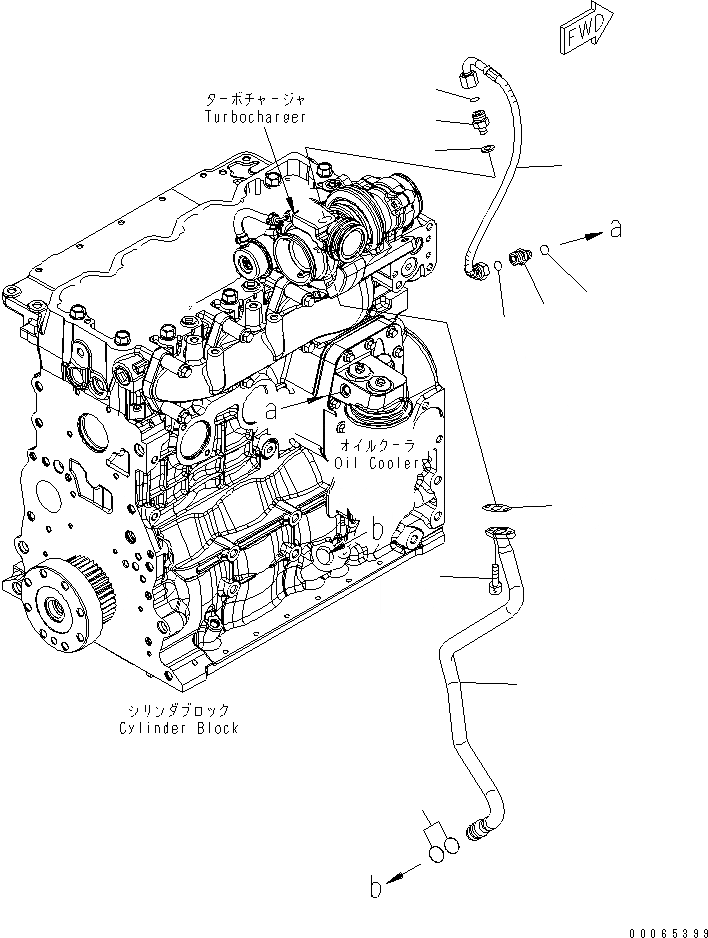 FWD

ターボチャージャ
Turbocharger

a

a

オイルクーラ
Oil Cooler

b

シリンダブロック
Cylinder Block

b

00065399