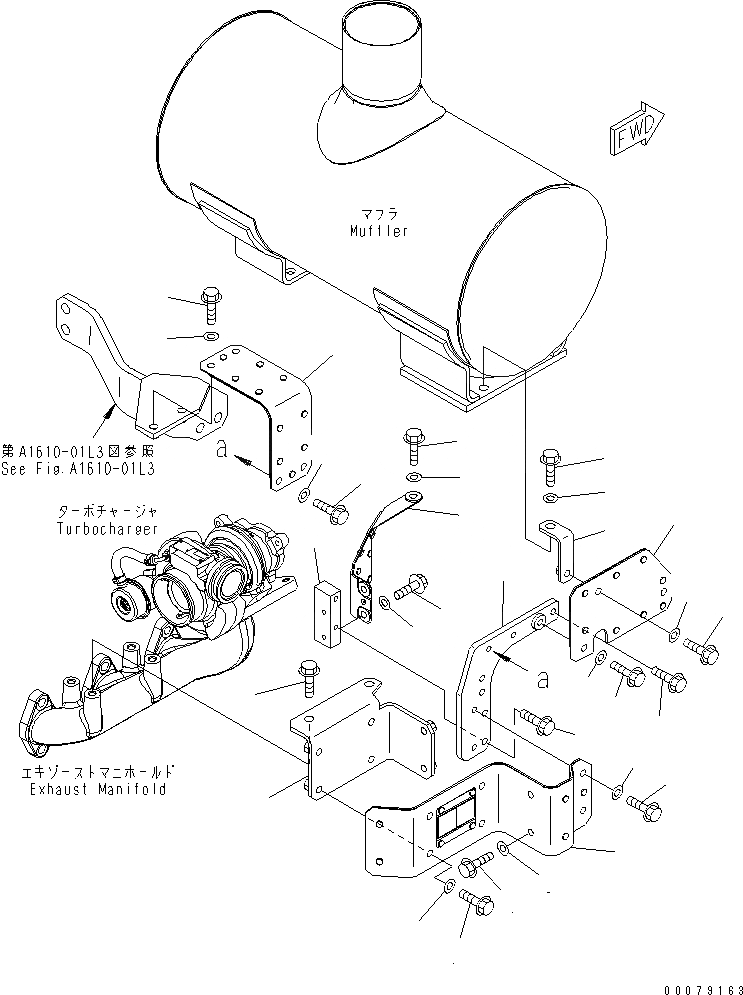 FWD

マフラ
Muffler

第A1610-01L3図参照
See Fig.A1610-01L3

a

ターボチャージャ
Turbocharger

a

エキゾーストマニホールド
Exhaust Manifold

00079163