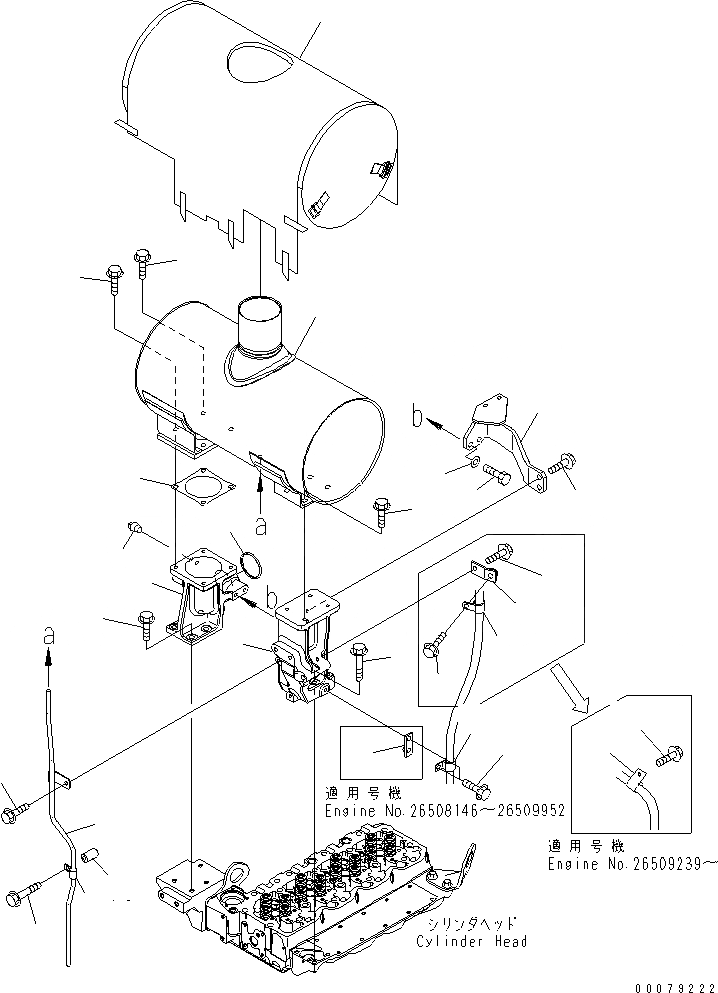 b

a

b

a

適用号機
Engine No.26508146～26509952

適用号機
Engine No.26509239～

シリンダヘッド
Cylinder Head

00079222