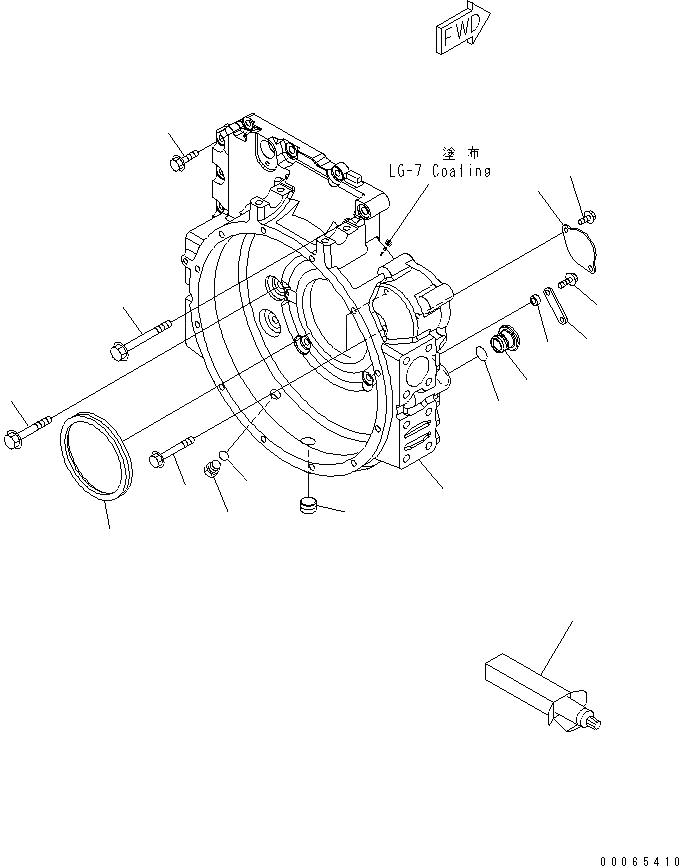 FWD

塗布
LG-7 Coating

00065410