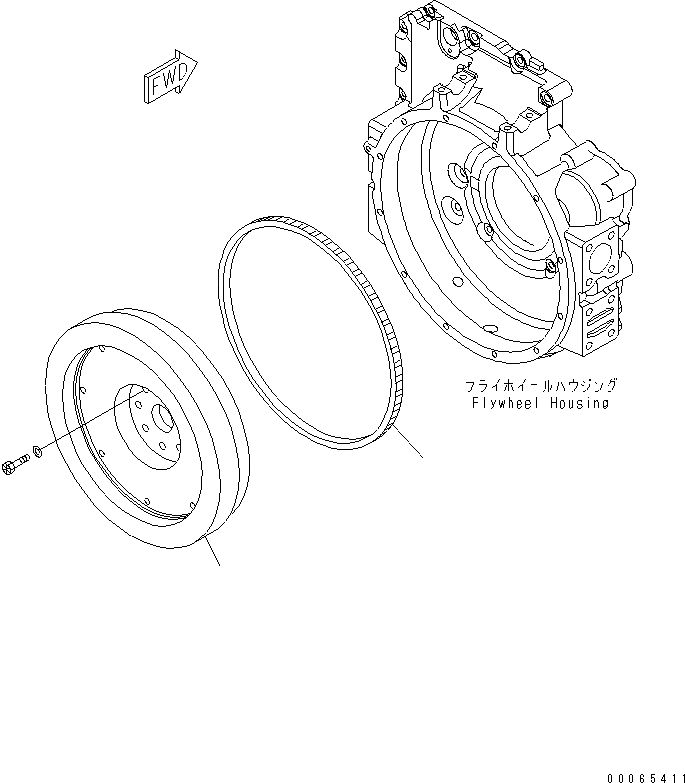 FWD

フライホイールハウジング
Flywheel Housing

00065411