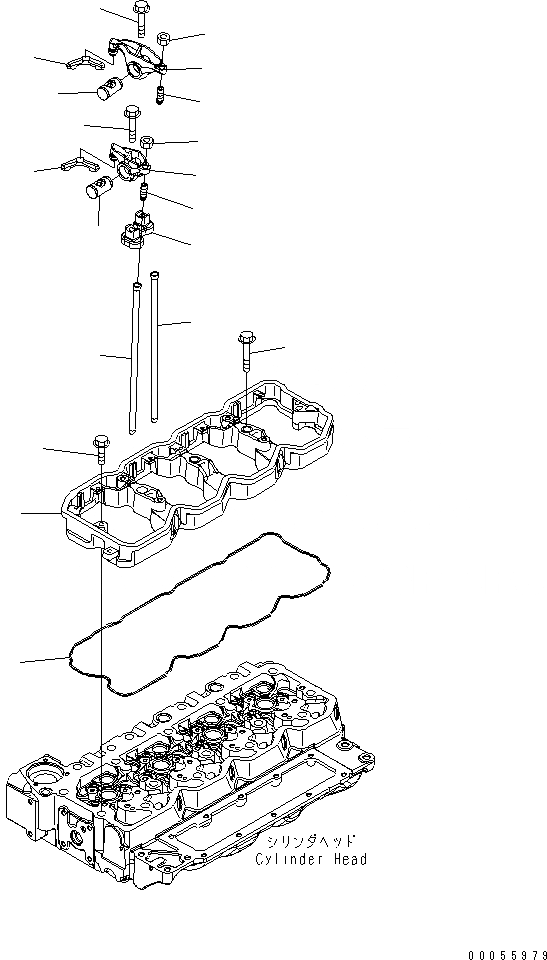 シリンダヘッド
Cylinder Head

00055979