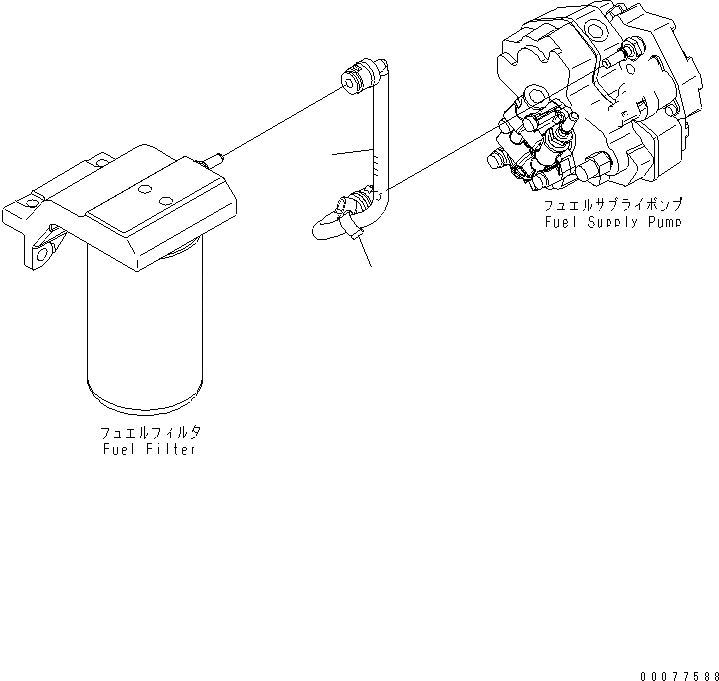 フュエルサプライポンプ
Fuel Supply Pump

フュエルフィルタ
Fuel Filter

00077588