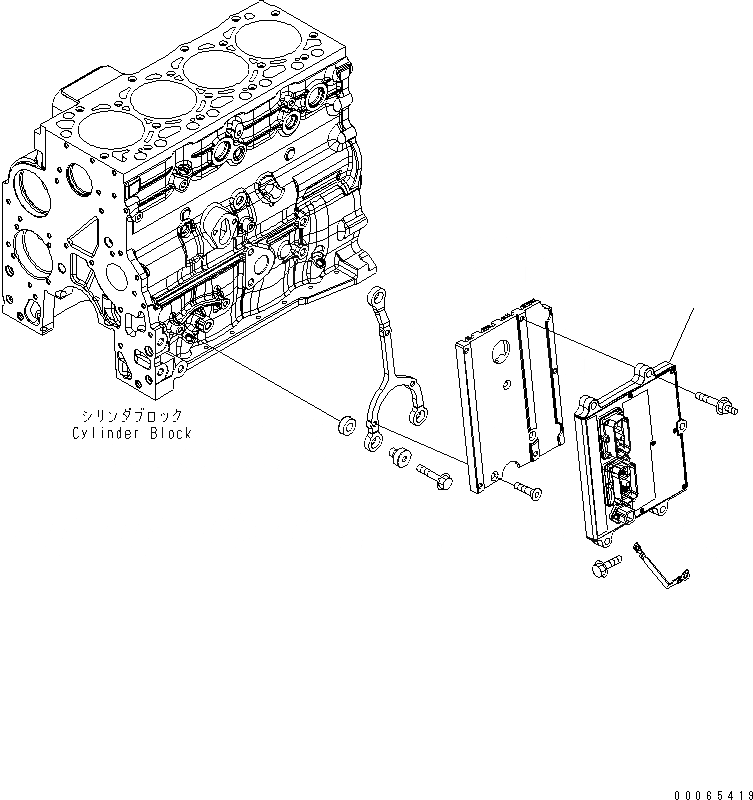 シリンダブロック
Cylinder Block

00065419