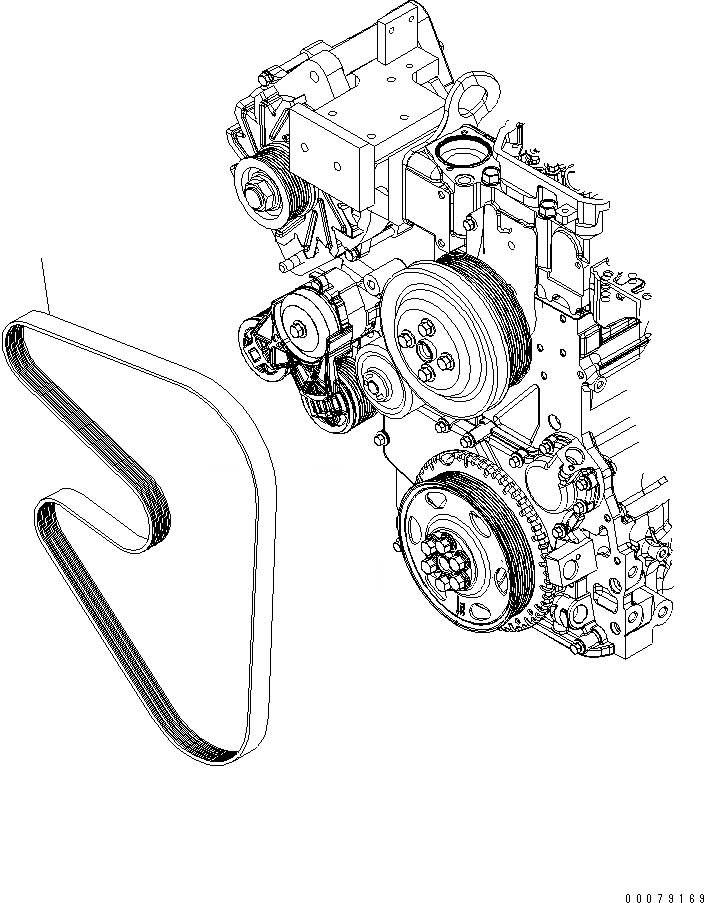 00079169