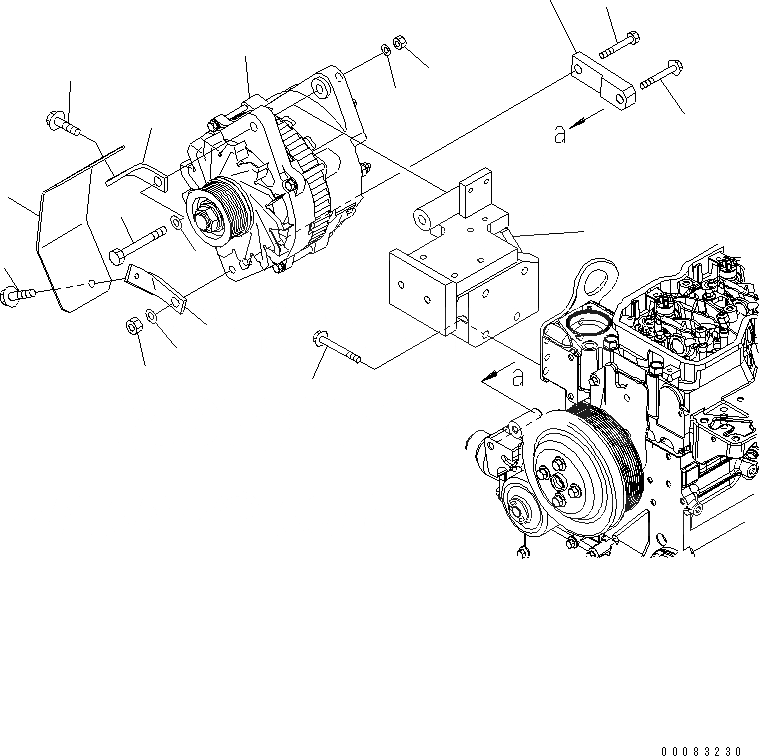 a

a

00083230