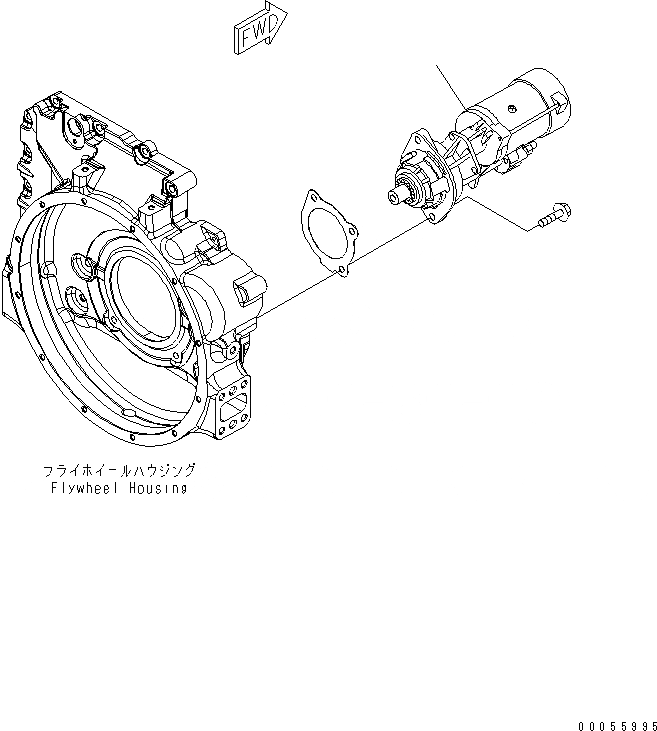 FWD

フライホイールハウジング
Flywheel Housing

00055995