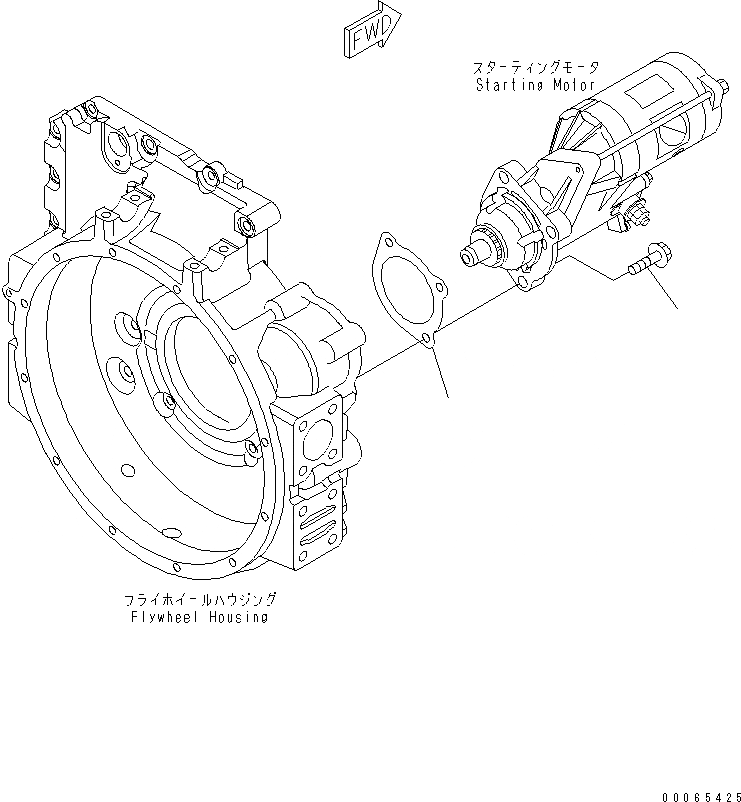 FWD

スターティングモータ
Starting Motor

フライホイールハウジング
Flywheel Housing

00065425