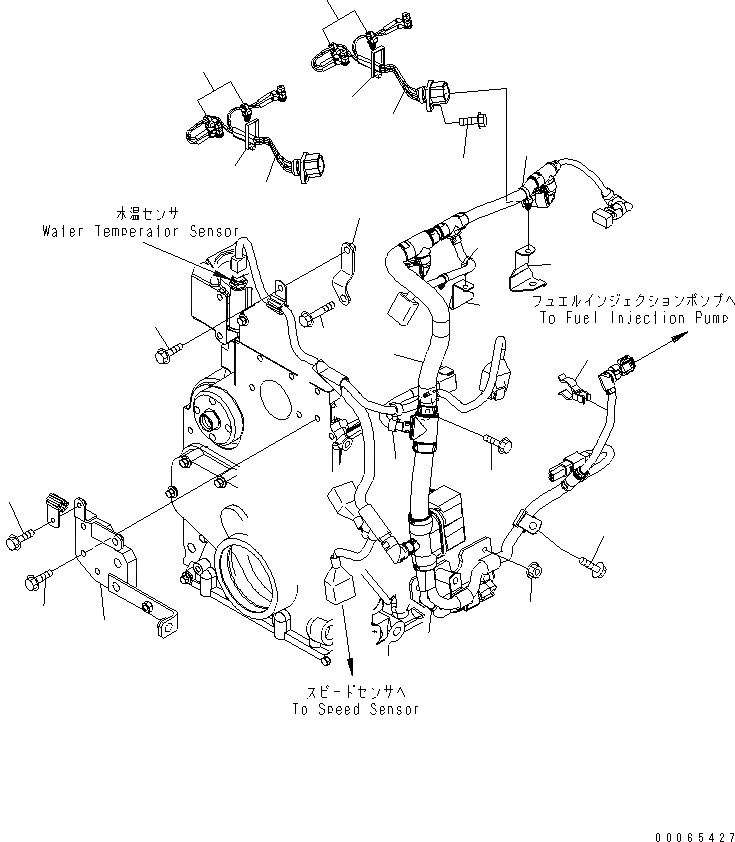 水温センサ
Water Temperator Sensor

フュエルインジェクションポンプへ
To Fuel Injection Pump

スピードセンサへ
To Speed Sensor

00065427